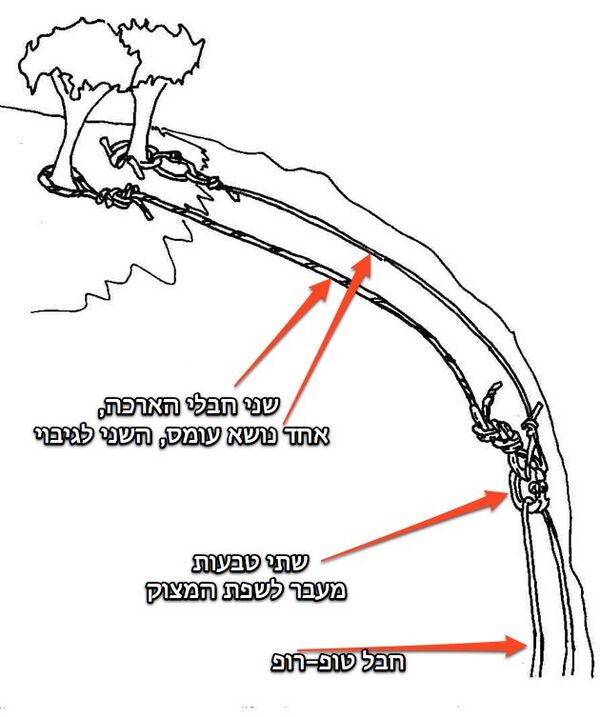 שני חבלי הארכה,
אחד נושא עומס, השני לגיבוי

שתי טבעות
מעבר לשפת המצוק

חבל טופ-רופ