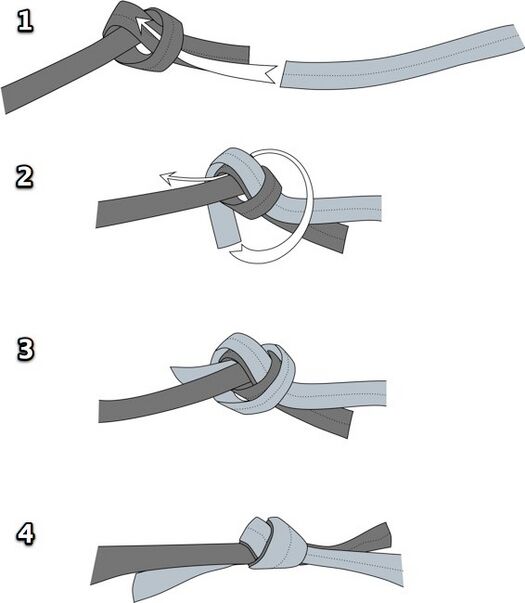 1

2

3

4