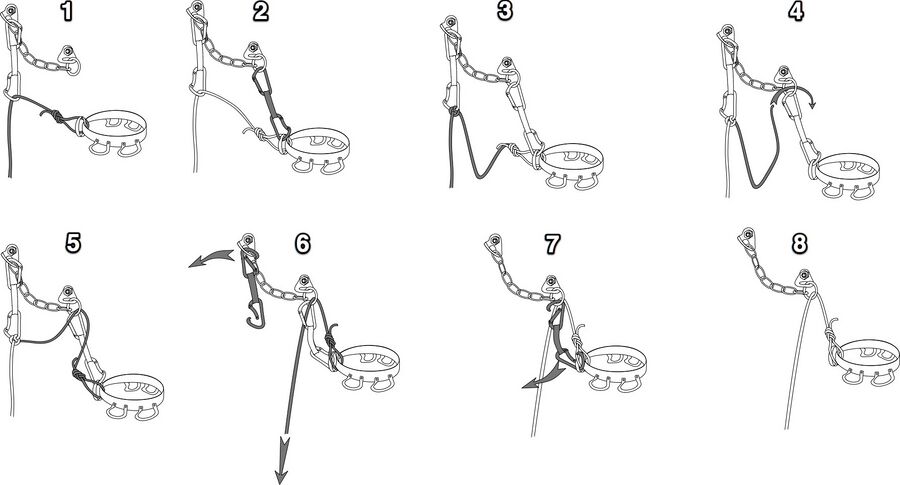 1
2
3
4
5
6
7
8