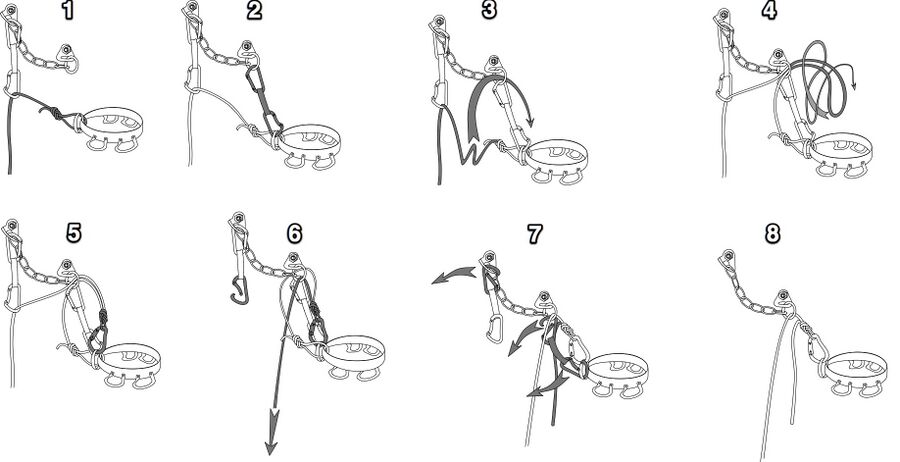 1
2
3
4
5
6
7
8