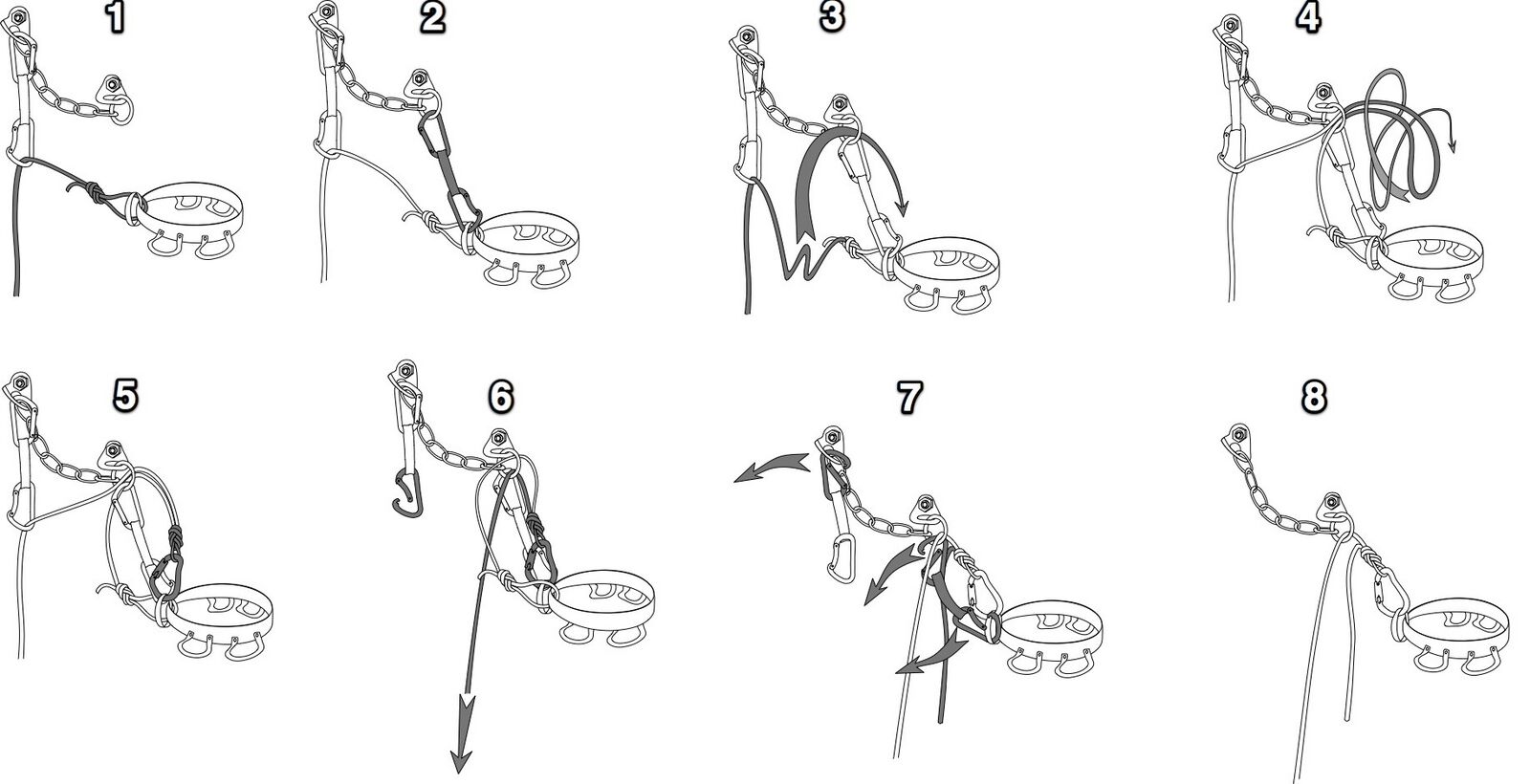 1
2
3
4
5
6
7
8