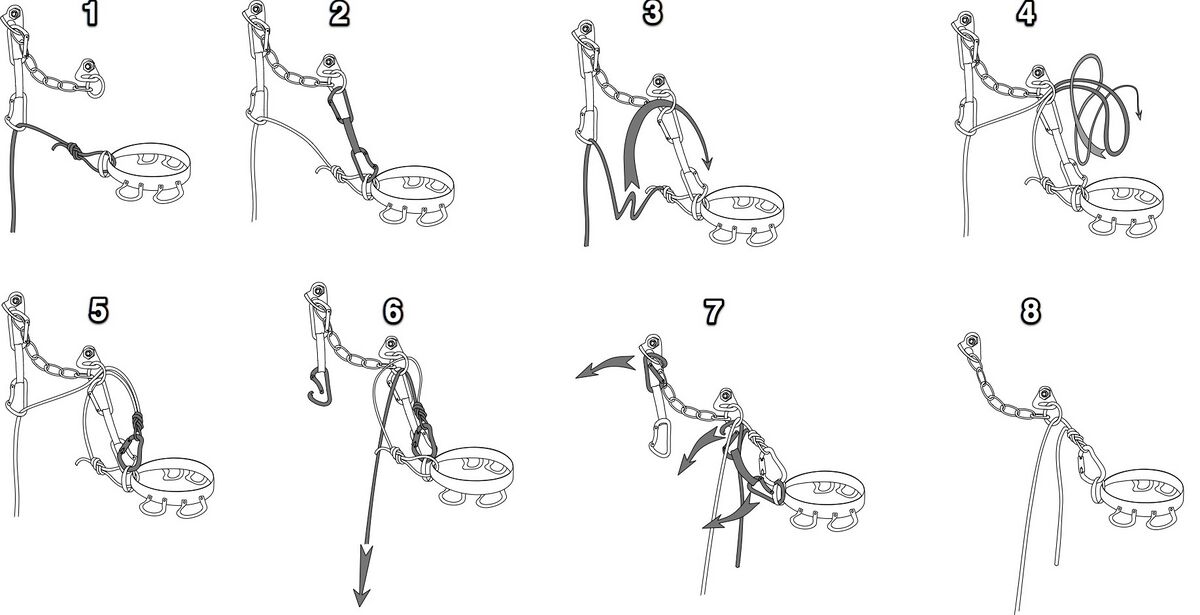 1
2
3
4
5
6
7
8