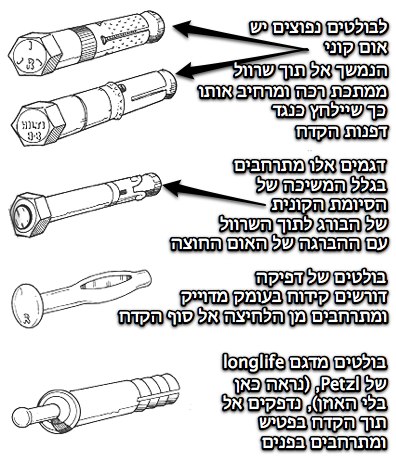 לבולטים נפוצים יש אום קוני הנמשך אל תוך שרוול ממתכת רכה ומרחיב אותו כך שיילחץ כנגד דפנות הקדח

דגמים אלו מתרחבים בגלל המשיכה של הסיומת הקונית של הבורג לתוך השרוול עם ההברגה של האום החוצה

בולטים של דפיקה דורשים קידוח בעומק מדוייק ומתרחבים מן הלחיצה אל סוף הקדח

בולטים מדגם longlife של Petzl, (נראה כאן בלי האוזן), נדפקים אל תוך הקדח בפטיש ומתרחבים בפנים