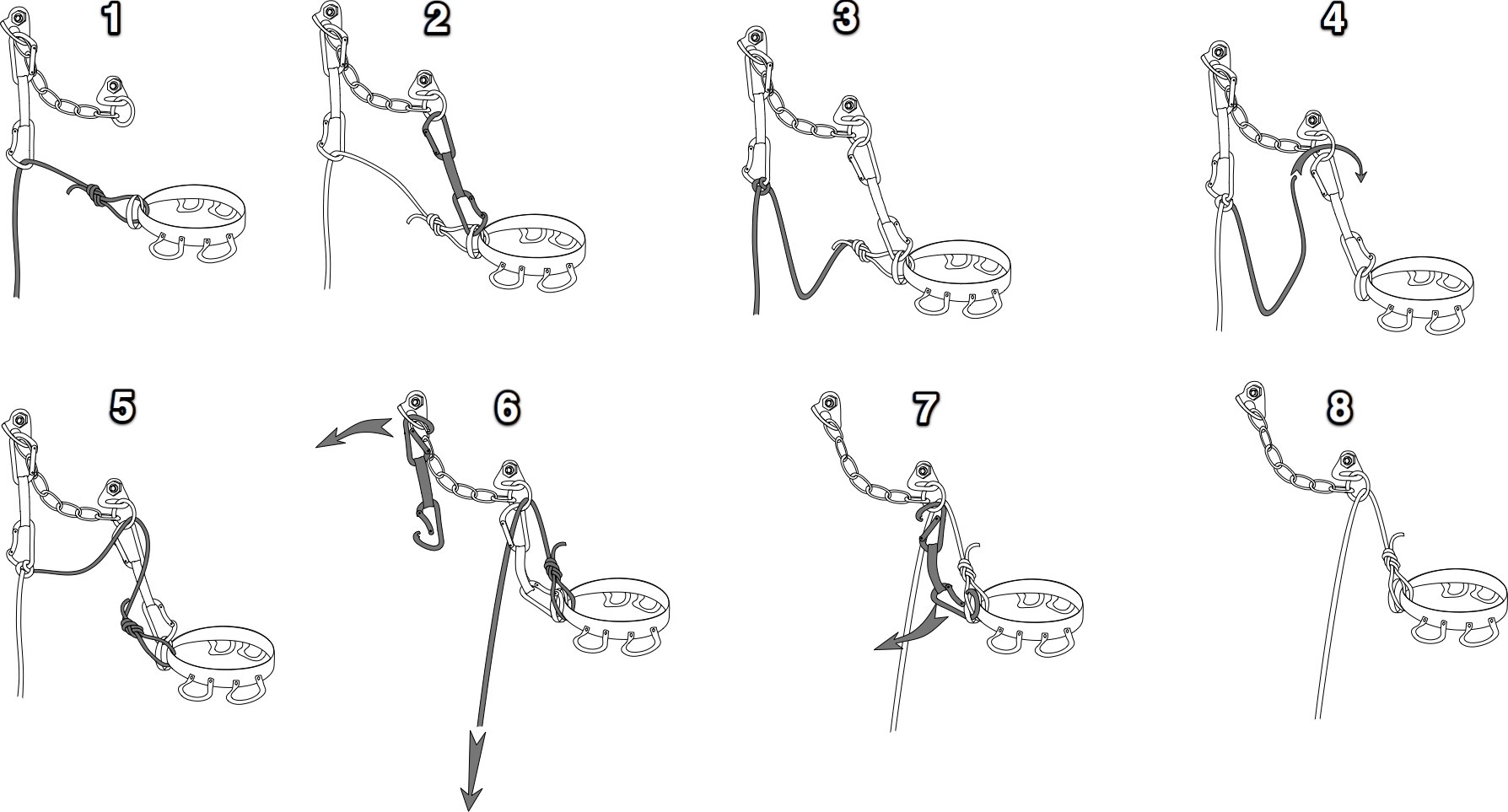 1

2

3

4

5

6

7

8