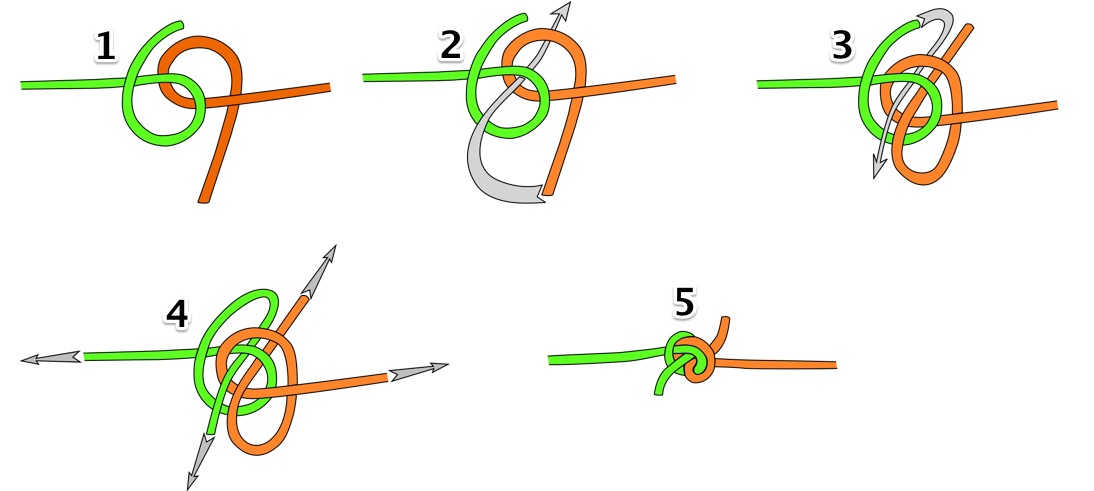 1
2
3
4
5