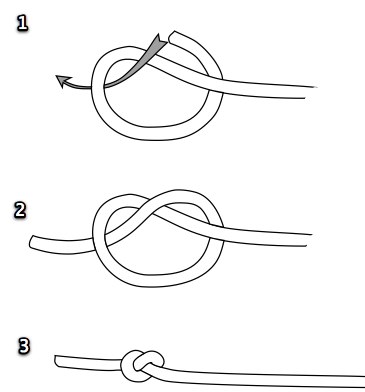 1

2

3