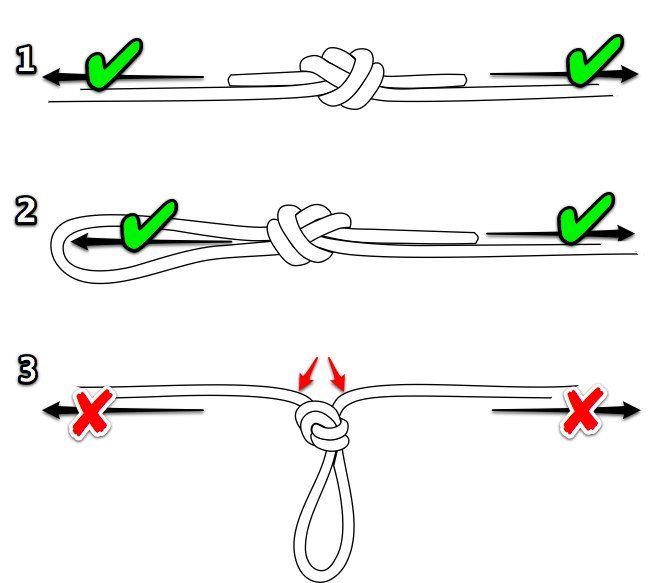 1

2

3