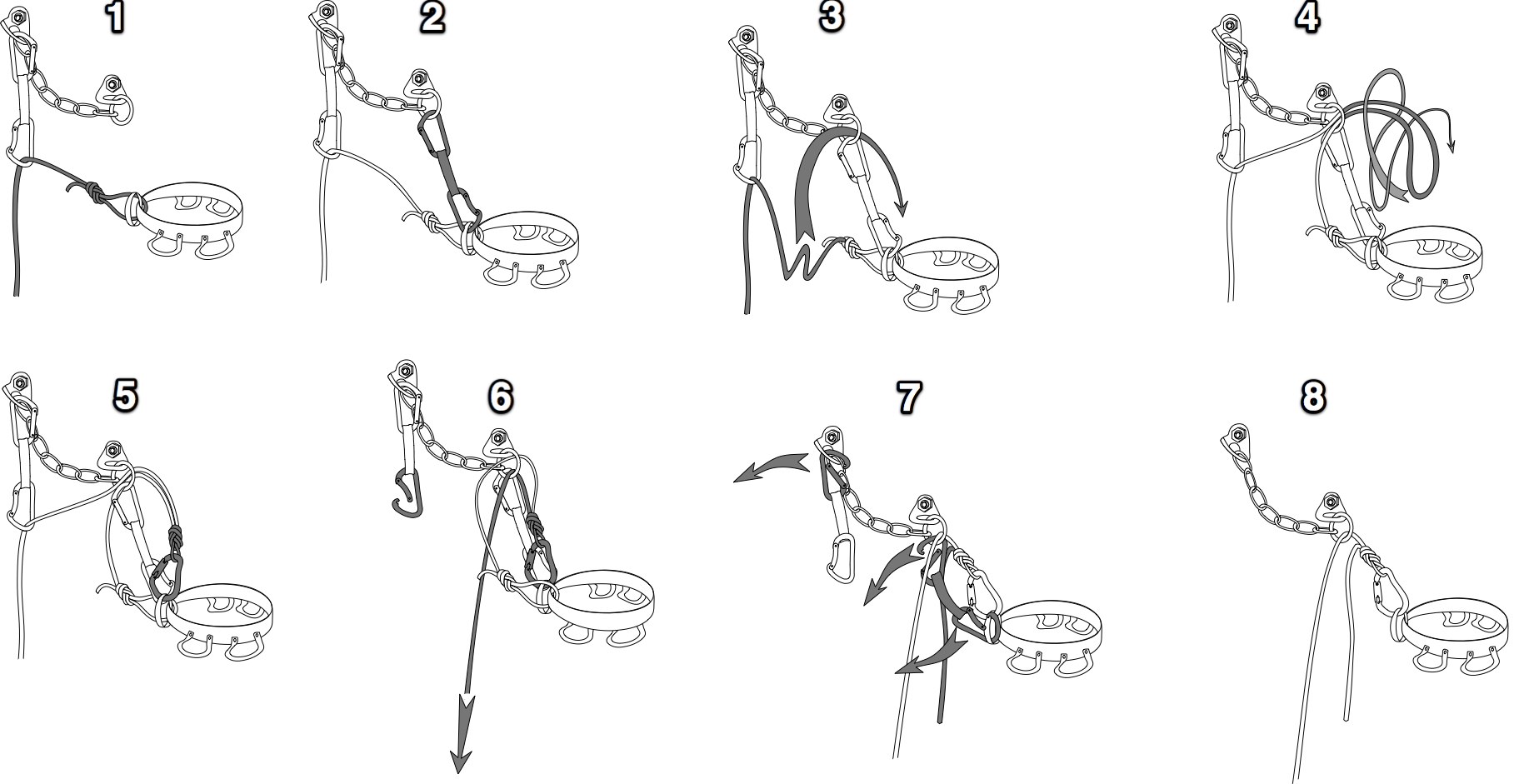 1
2
3
4
5
6
7
8