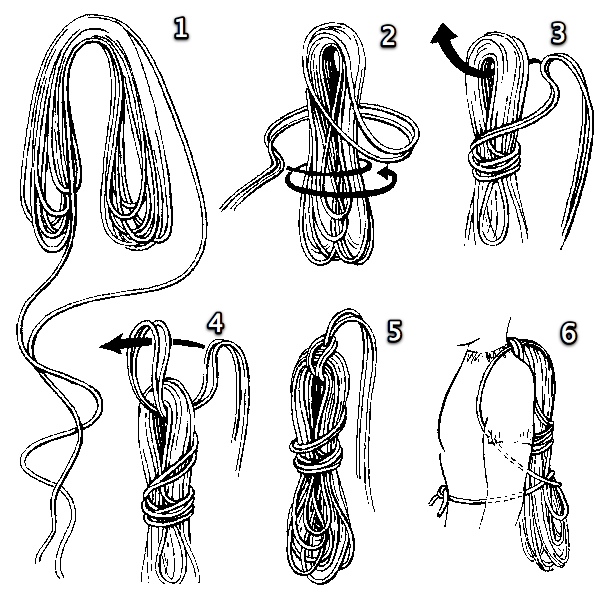 1

2

3

4

5

6