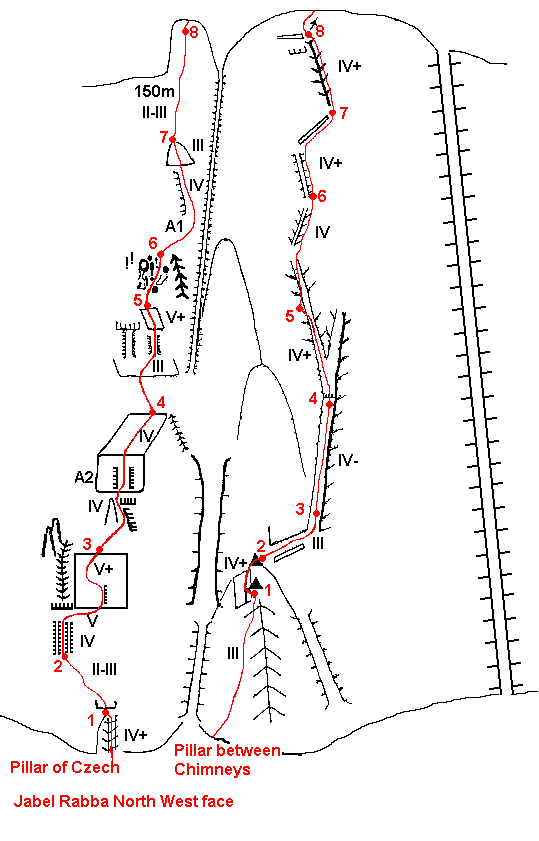 8
150m
II-III
7
III
IV
A1
6
!!
5
V+
III
4
IV
A2
IV
3
V+
V
IV
2
II-III
1
IV+
Pillar of Czech

8
IV+
7
IV+
6
IV
5
IV+
4
IV-
3
III
2
IV+
1
III
Pillar between Chimneys

Jabel Rabba North West face